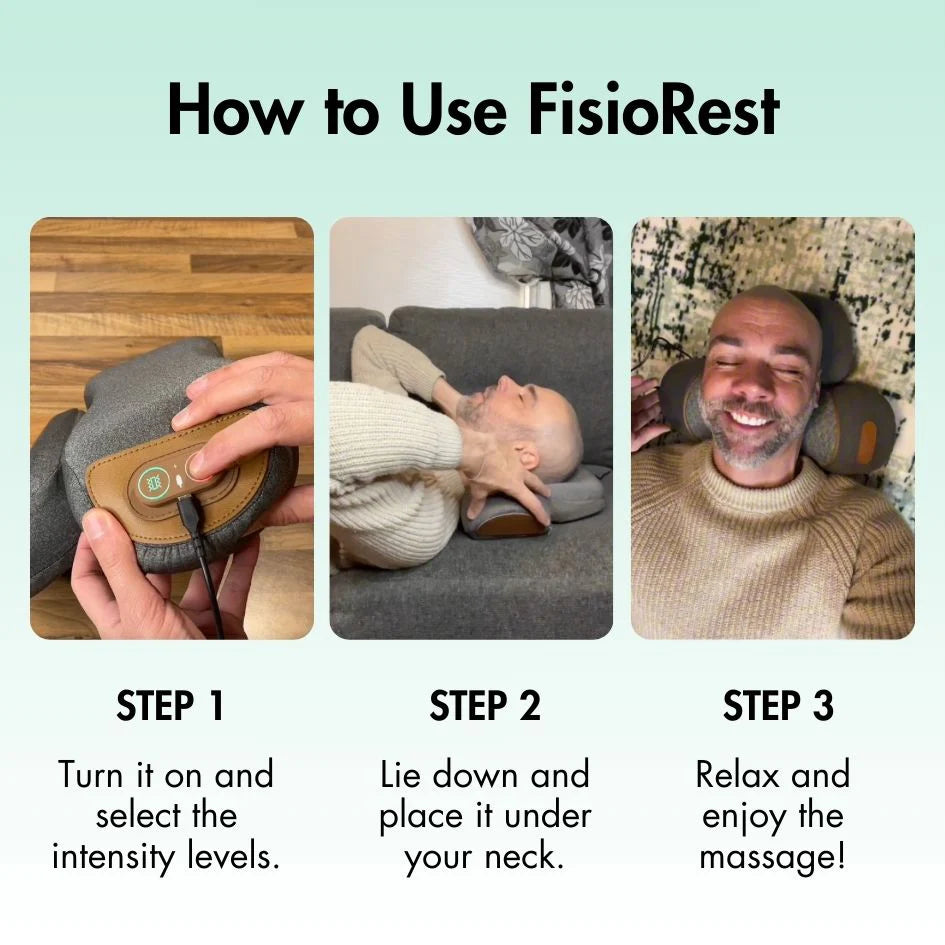 How to Use FisioRest

STEP 1

Turn it on and select the intensity levels.

STEP 2

Lie down and place it under your neck.

STEP 3

Relax and enjoy the massage!